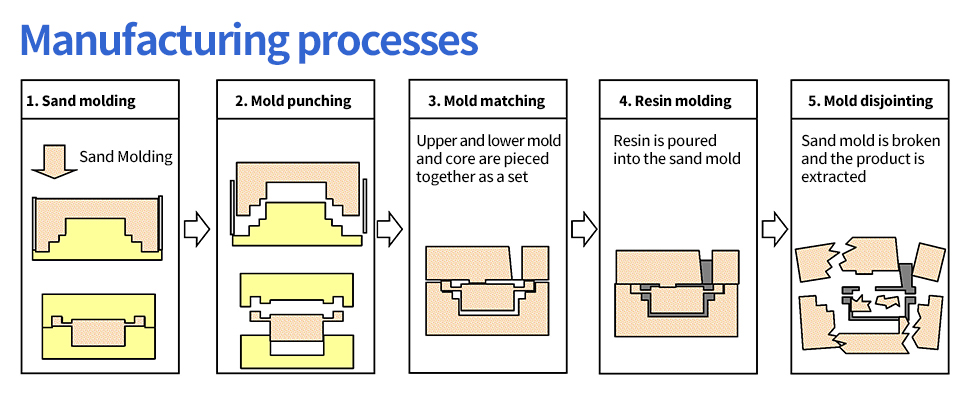 Manufacturing processes

1. Sand molding

Sand Molding

2. Mold punching

3. Mold matching

Upper and lower mold and core are pieced together as a set

4. Resin molding

Resin is poured into the sand mold

5. Mold disjointing

Sand mold is broken and the product is extracted